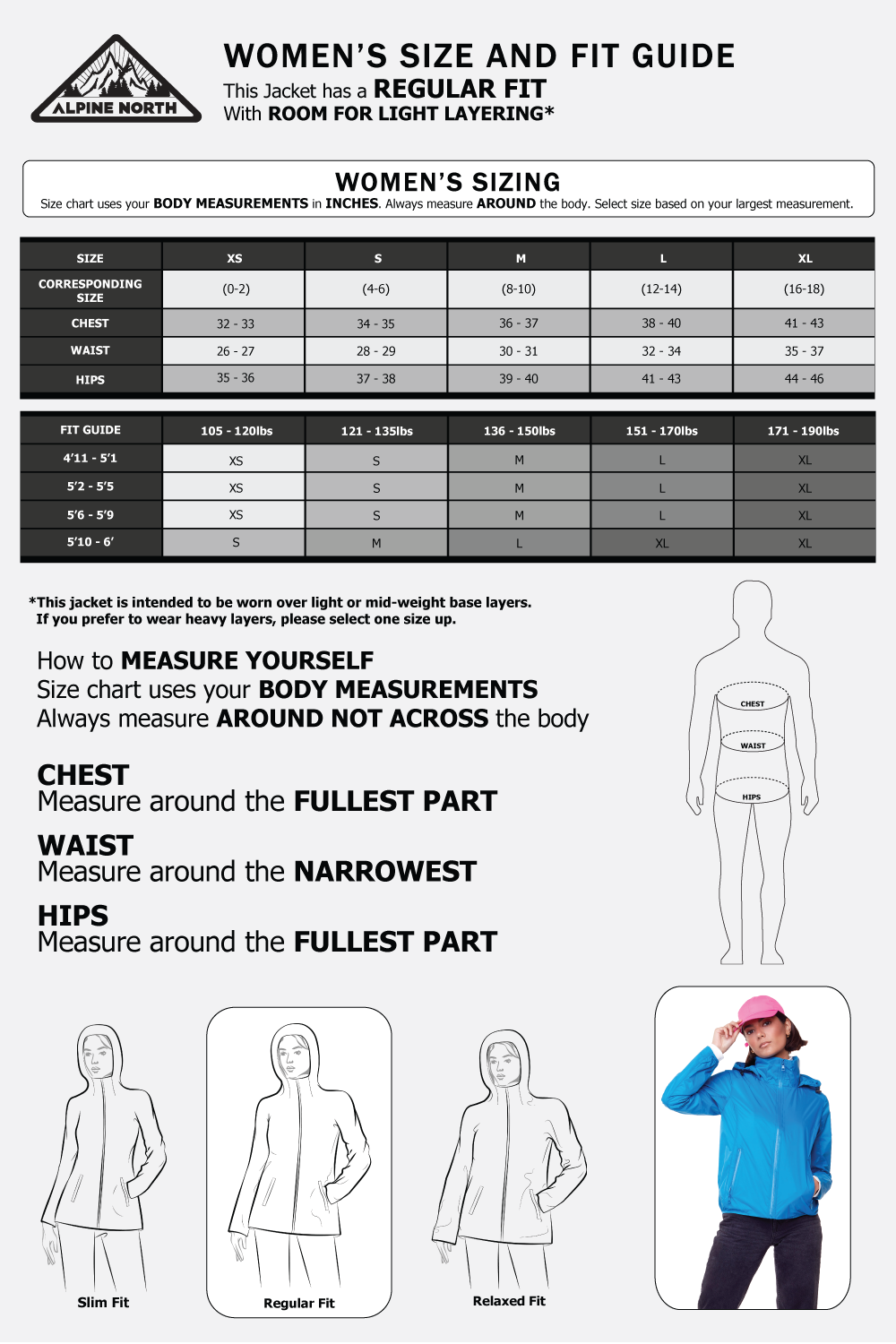 ALPINE NORTH

WOMEN'S SIZE AND FIT GUIDE
This Jacket has a REGULAR FIT
With ROOM FOR LIGHT LAYERING*

WOMEN'S SIZING
Size chart uses your BODY MEASUREMENTS in INCHES. Always measure AROUND the body. Select size based on your largest measurement.

| SIZE | XS | S | M | L | XL |
|---|---|---|---|---|---|
| CORRESPONDING SIZE | (0-2) | (4-6) | (8-10) | (12-14) | (16-18) |
| CHEST | 32 - 33 | 34 - 35 | 36 - 37 | 38 - 40 | 41 - 43 |
| WAIST | 26 - 27 | 28 - 29 | 30 - 31 | 32 - 34 | 35 - 37 |
| HIPS | 35 - 36 | 37 - 38 | 39 - 40 | 41 - 43 | 44 - 46 |

| FIT GUIDE | 105 - 120lbs | 121 - 135lbs | 136 - 150lbs | 151 - 170lbs | 171 - 190lbs |
|---|---|---|---|---|---|
| 4'11 - 5'1 | XS | S | M | L | XL |
| 5'2 - 5'5 | XS | S | M | L | XL |
| 5'6 - 5'9 | XS | S | M | L | XL |
| 5'10 - 6' | S | M | L | XL | XL |

*This jacket is intended to be worn over light or mid-weight base layers.
If you prefer to wear heavy layers, please select one size up.

How to MEASURE YOURSELF
Size chart uses your BODY MEASUREMENTS
Always measure AROUND NOT ACROSS the body

CHEST
Measure around the FULLEST PART

WAIST
Measure around the NARROWEST

HIPS
Measure around the FULLEST PART

CHEST
WAIST
HIPS

Slim Fit
Regular Fit
Relaxed Fit